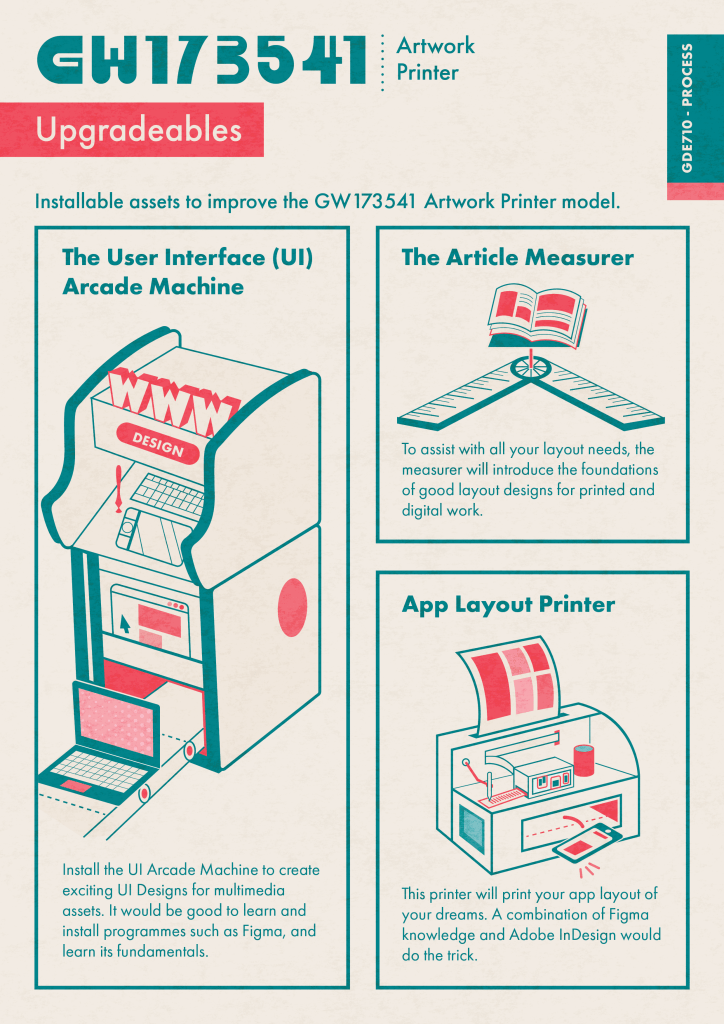 GW173541 Artwork Printer

GDE710 - PROCESS

Upgradeables

Installable assets to improve the GW173541 Artwork Printer model.

The User Interface (UI) Arcade Machine

WWW

DESIGN

Install the UI Arcade Machine to create exciting UI Designs for multimedia assets. It would be good to learn and install programmes such as Figma, and learn its fundamentals.

The Article Measurer

To assist with all your layout needs, the measurer will introduce the foundations of good layout designs for printed and digital work.

App Layout Printer

This printer will print your app layout of your dreams. A combination of Figma knowledge and Adobe InDesign would do the trick.